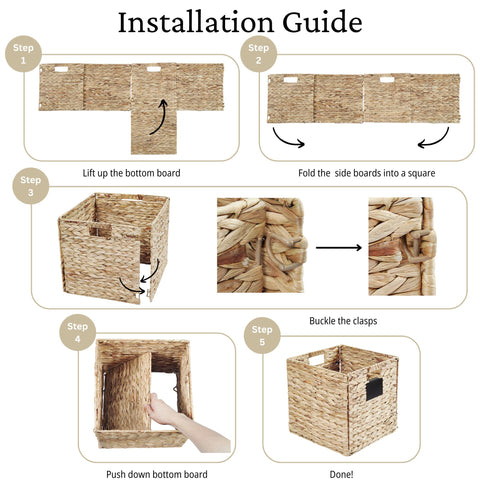 Installation Guide

Step 1

Lift up the bottom board

Step 2

Fold the  side boards into a square

Step 3

Buckle the clasps

Step 4

Push down bottom board

Step 5

Done!